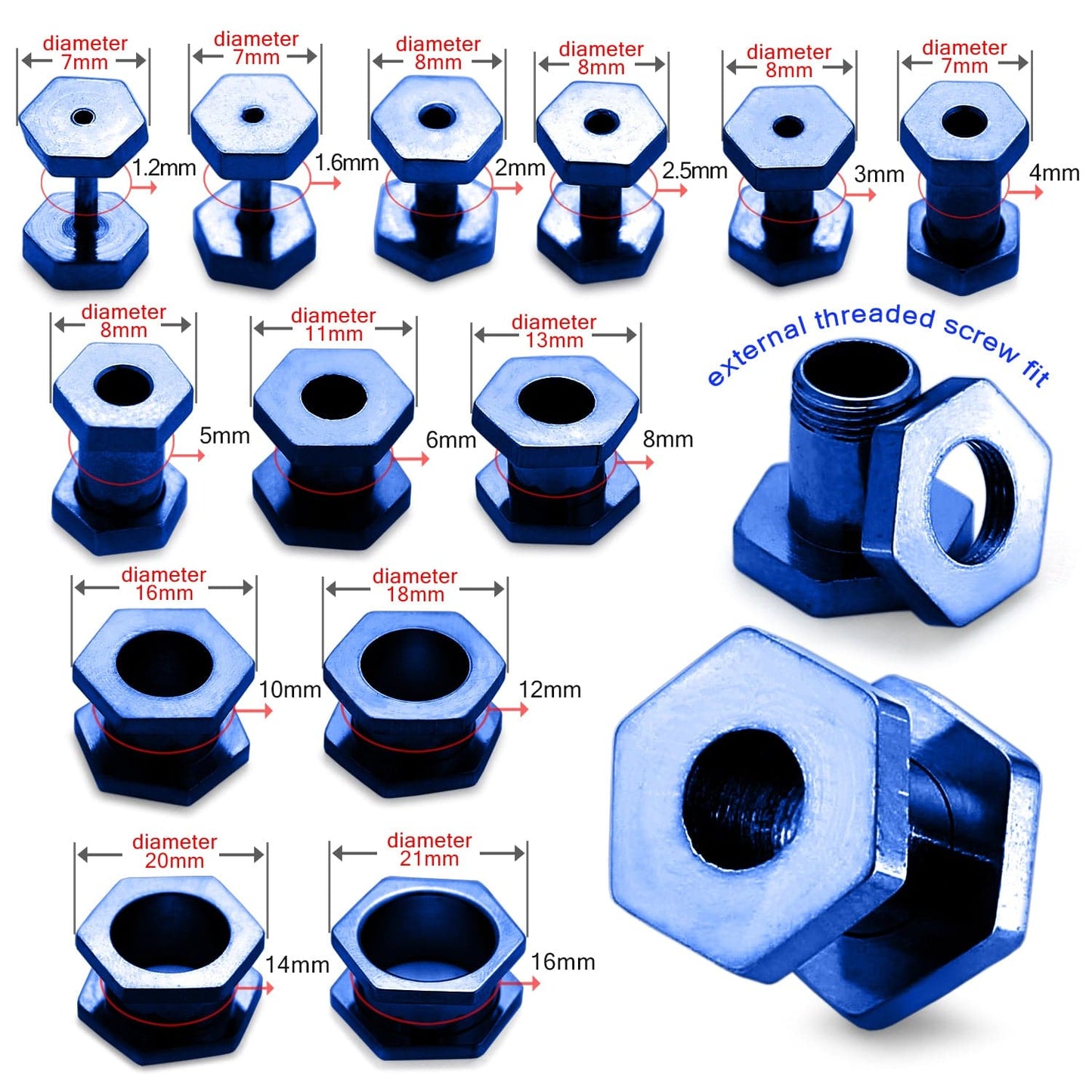 diameter 7mm
1.2mm
diameter 7mm
1.6mm
diameter 8mm
2mm
diameter 8mm
2.5mm
diameter 8mm
3mm
diameter 7mm
4mm

diameter 8mm
5mm
diameter 11mm
6mm
diameter 13mm
8mm
external threaded screw fit

diameter 16mm
10mm
diameter 18mm
12mm

diameter 20mm
14mm
diameter 21mm
16mm