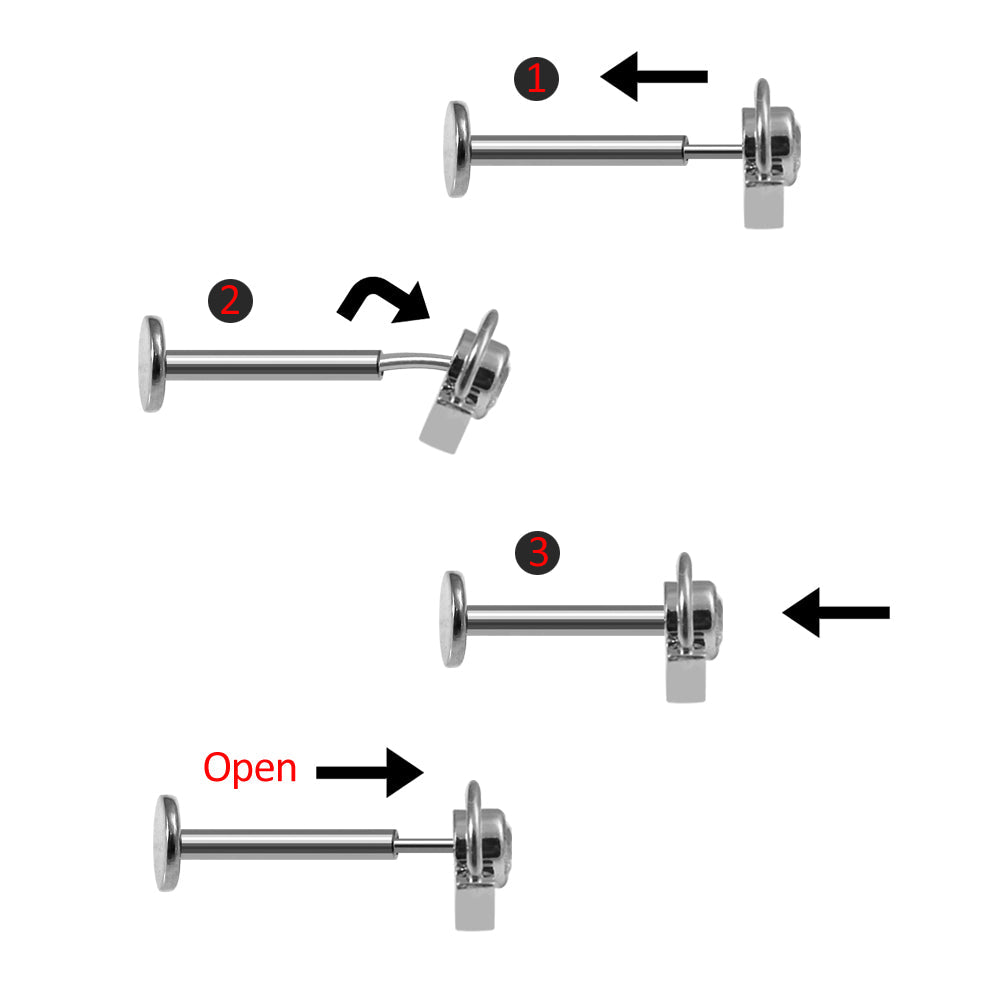 1

2

3

Open