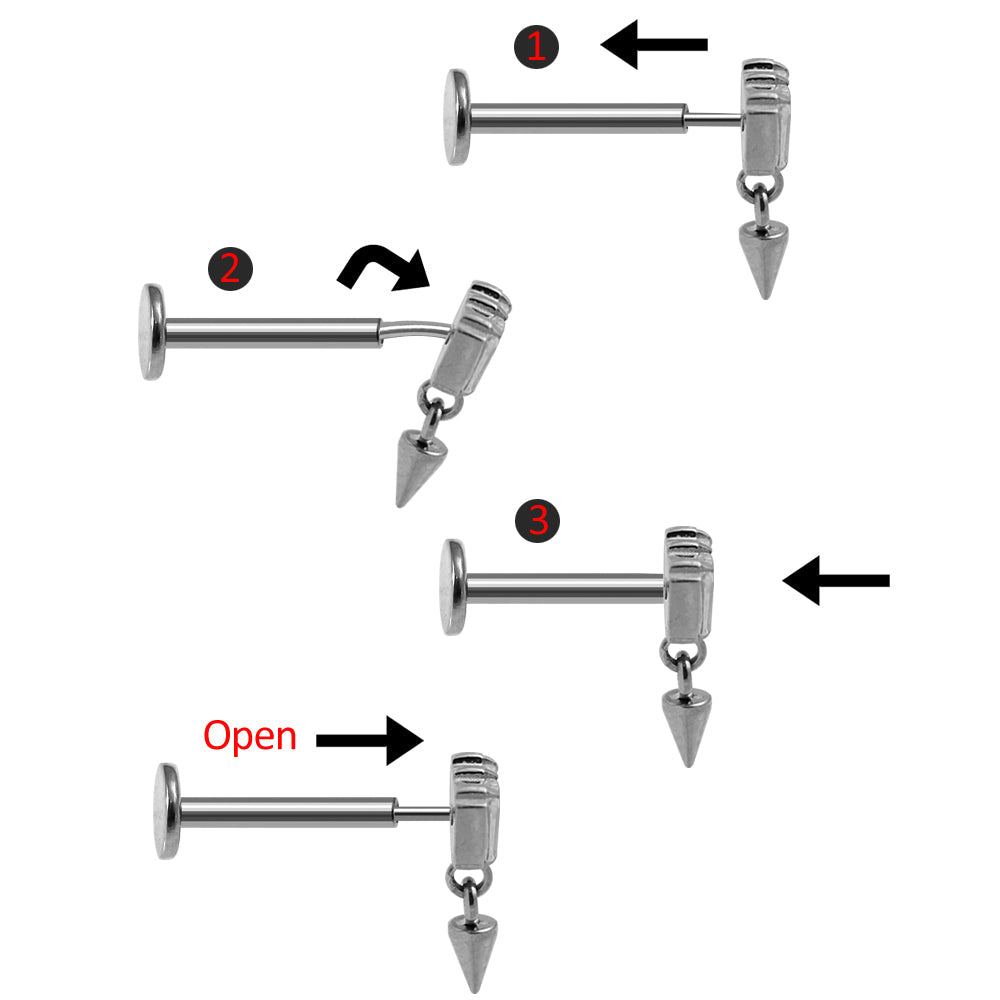 1

2

3

Open