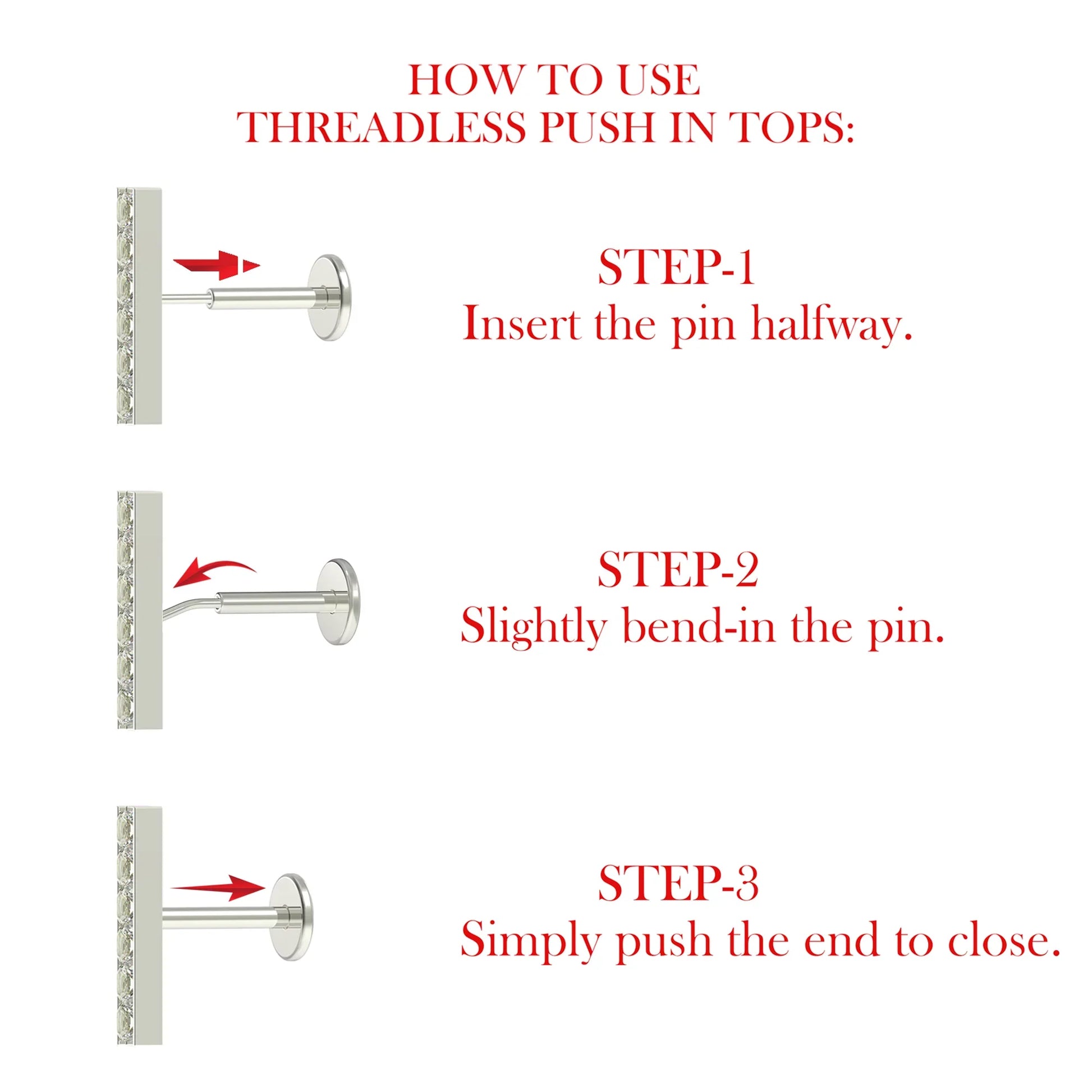 HOW TO USE
THREADLESS PUSH IN TOPS:

STEP-1
Insert the pin halfway.

STEP-2
Slightly bend-in the pin.

STEP-3
Simply push the end to close.