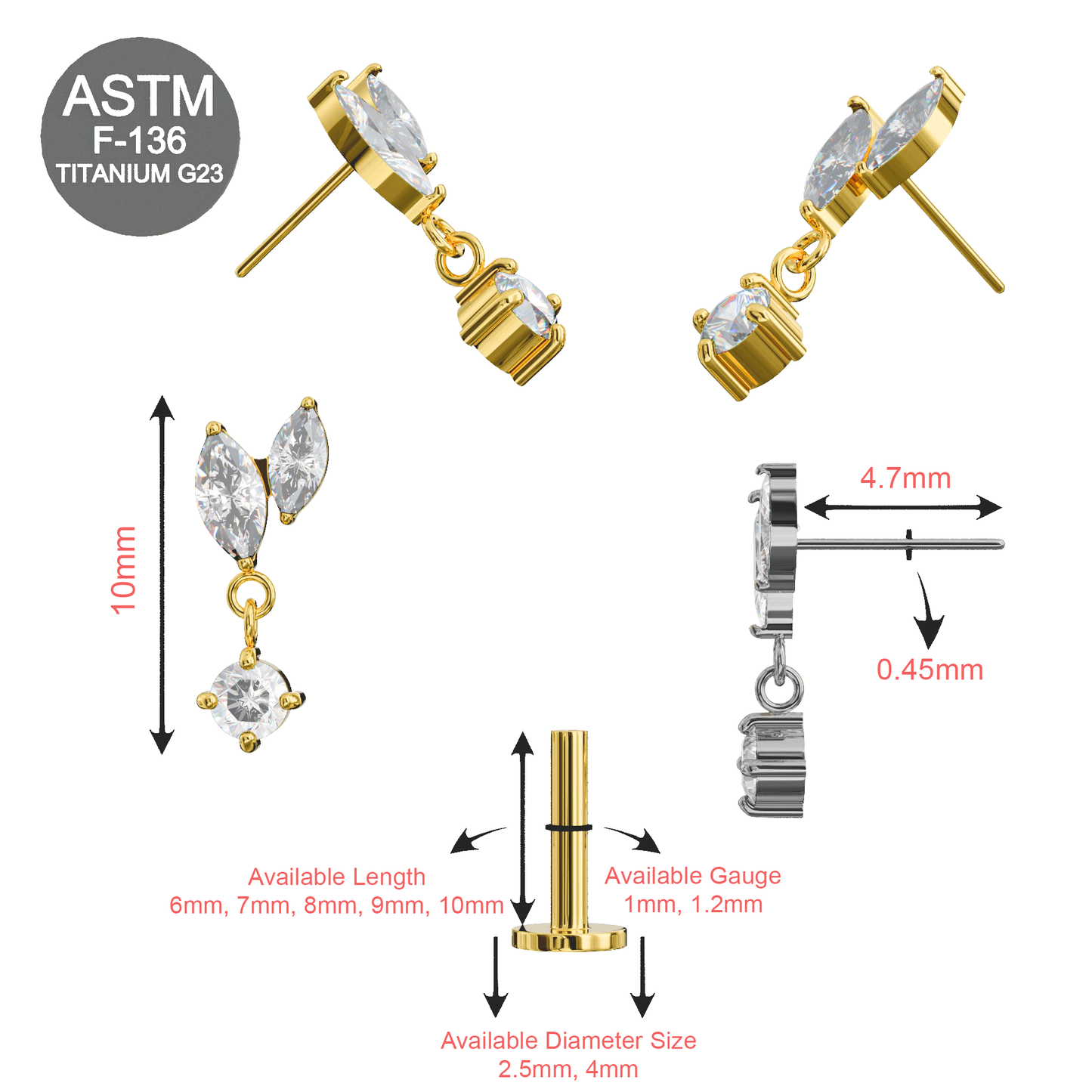 ASTM
F-136
TITANIUM G23

10mm

4.7mm

0.45mm

Available Length
6mm, 7mm, 8mm, 9mm, 10mm

Available Gauge
1mm, 1.2mm

Available Diameter Size
2.5mm, 4mm